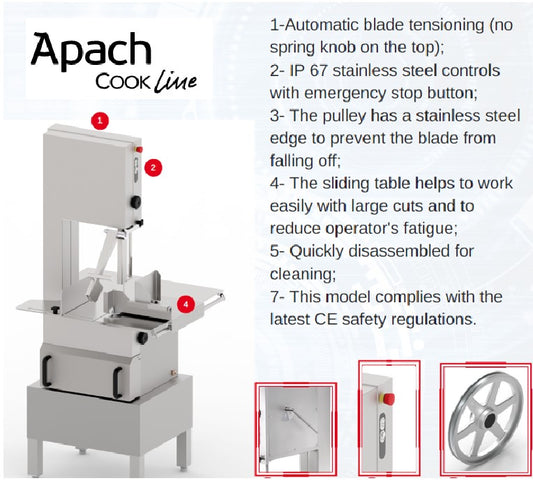 Apach
COOK Line

1

2

4

1-Automatic blade tensioning (no spring knob on the top);
2- IP 67 stainless steel controls with emergency stop button;
3- The pulley has a stainless steel edge to prevent the blade from falling off;
4- The sliding table helps to work easily with large cuts and to reduce operator's fatigue;
5- Quickly disassembled for cleaning;
7- This model complies with the latest CE safety regulations.